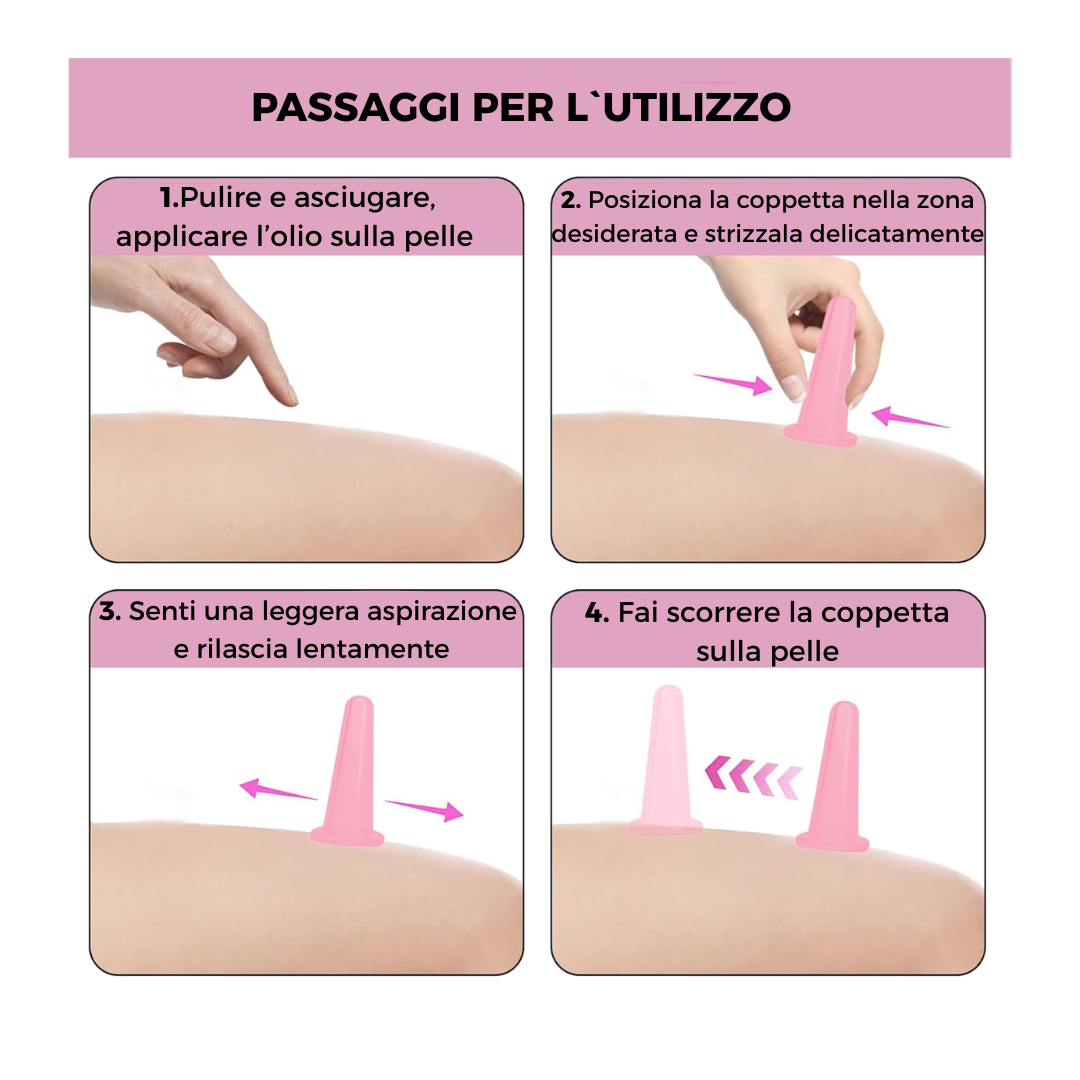 PASSAGGI PER L`UTILIZZO

1.Pulire e asciugare, applicare l’olio sulla pelle

2. Posiziona la coppetta nella zona desiderata e strizzala delicatamente

3. Senti una leggera aspirazione e rilascia lentamente

4. Fai scorrere la coppetta sulla pelle